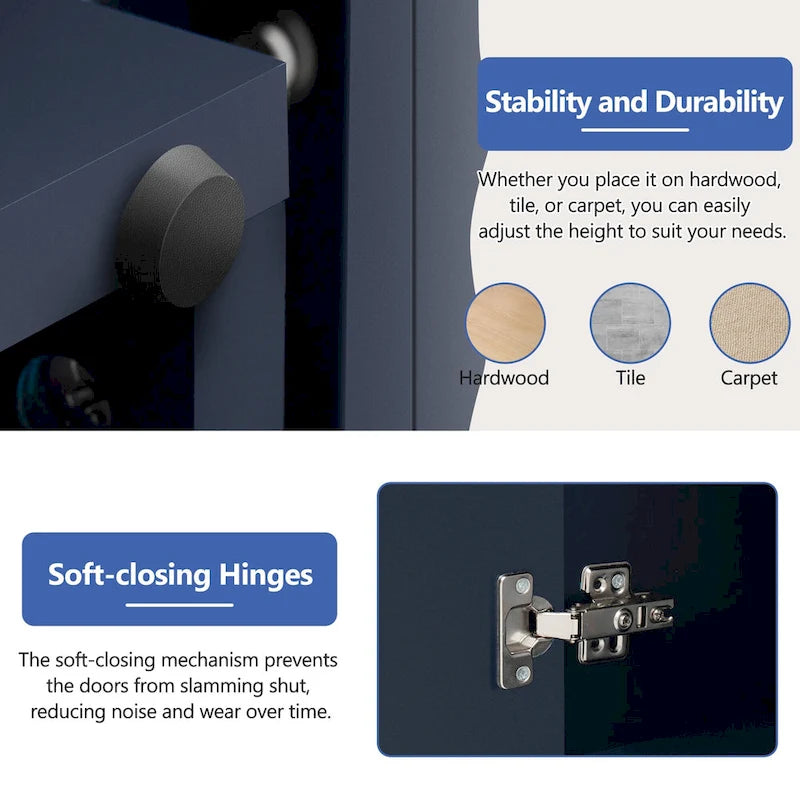 Stability and Durability

Whether you place it on hardwood, tile, or carpet, you can easily adjust the height to suit your needs.

Hardwood

Tile

Carpet

Soft-closing Hinges

The soft-closing mechanism prevents the doors from slamming shut, reducing noise and wear over time.