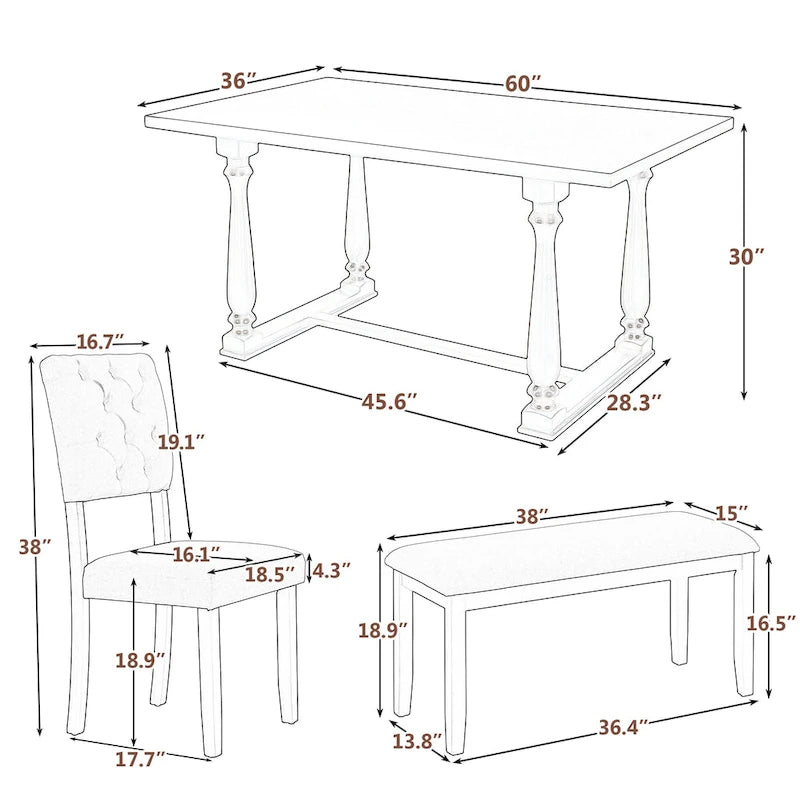 36″
60″
30″
45.6″
28.3″
16.7″
19.1″
38″
16.1″
18.5″
4.3″
18.9″
17.7″
38″
15″
18.9″
16.5″
13.8″
36.4″